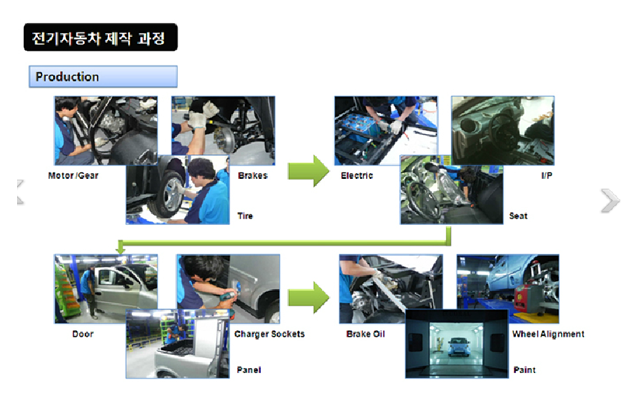 전기자동차 제작 과정

Production

Motor /Gear

Brakes

Tire

Electric

I/P

Seat

Door

Charger Sockets

Panel

Brake Oil

Wheel Alignment

Paint